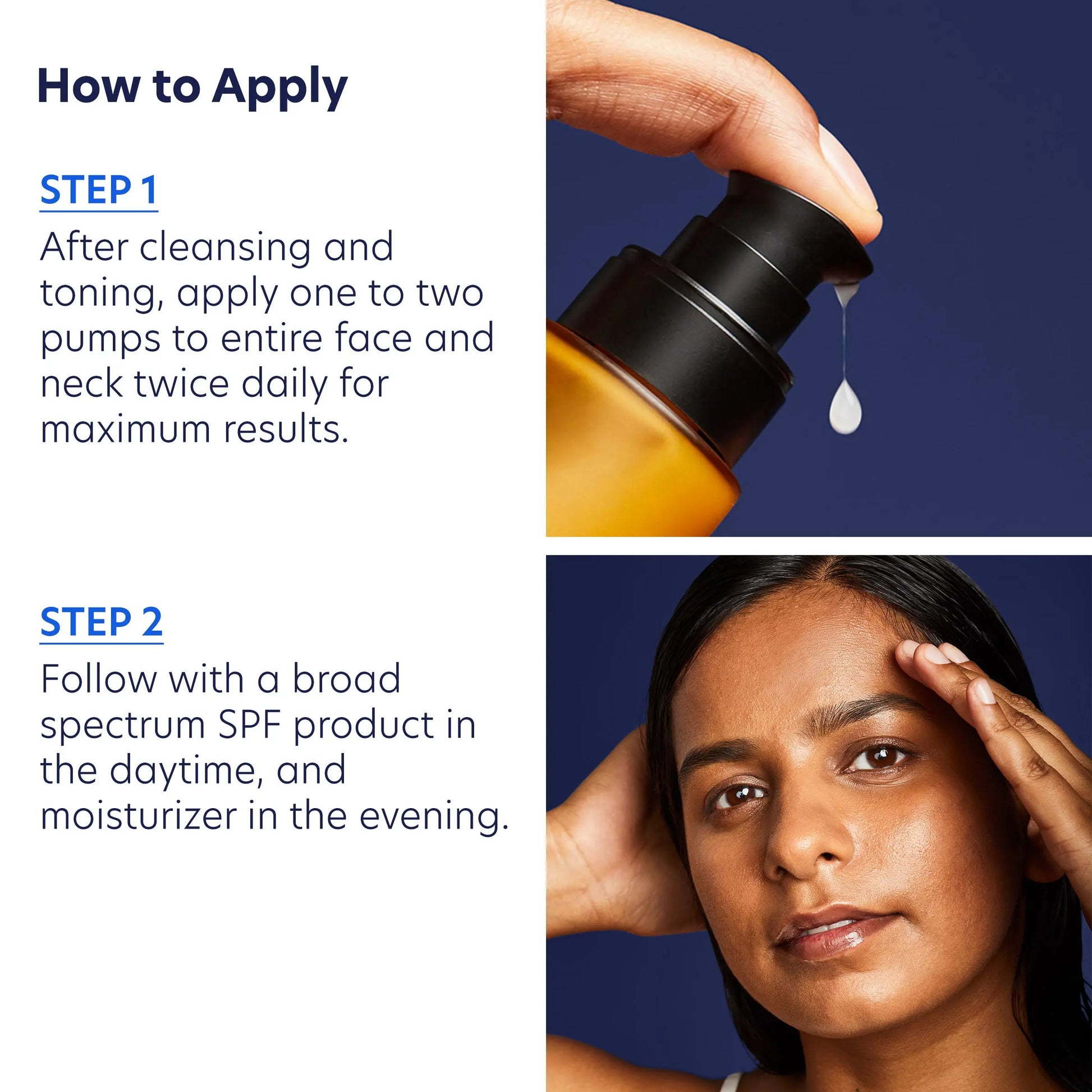 How to Apply

STEP 1

After cleansing and toning, apply one to two pumps to entire face and neck twice daily for maximum results.

STEP 2

Follow with a broad spectrum SPF product in the daytime, and moisturizer in the evening.