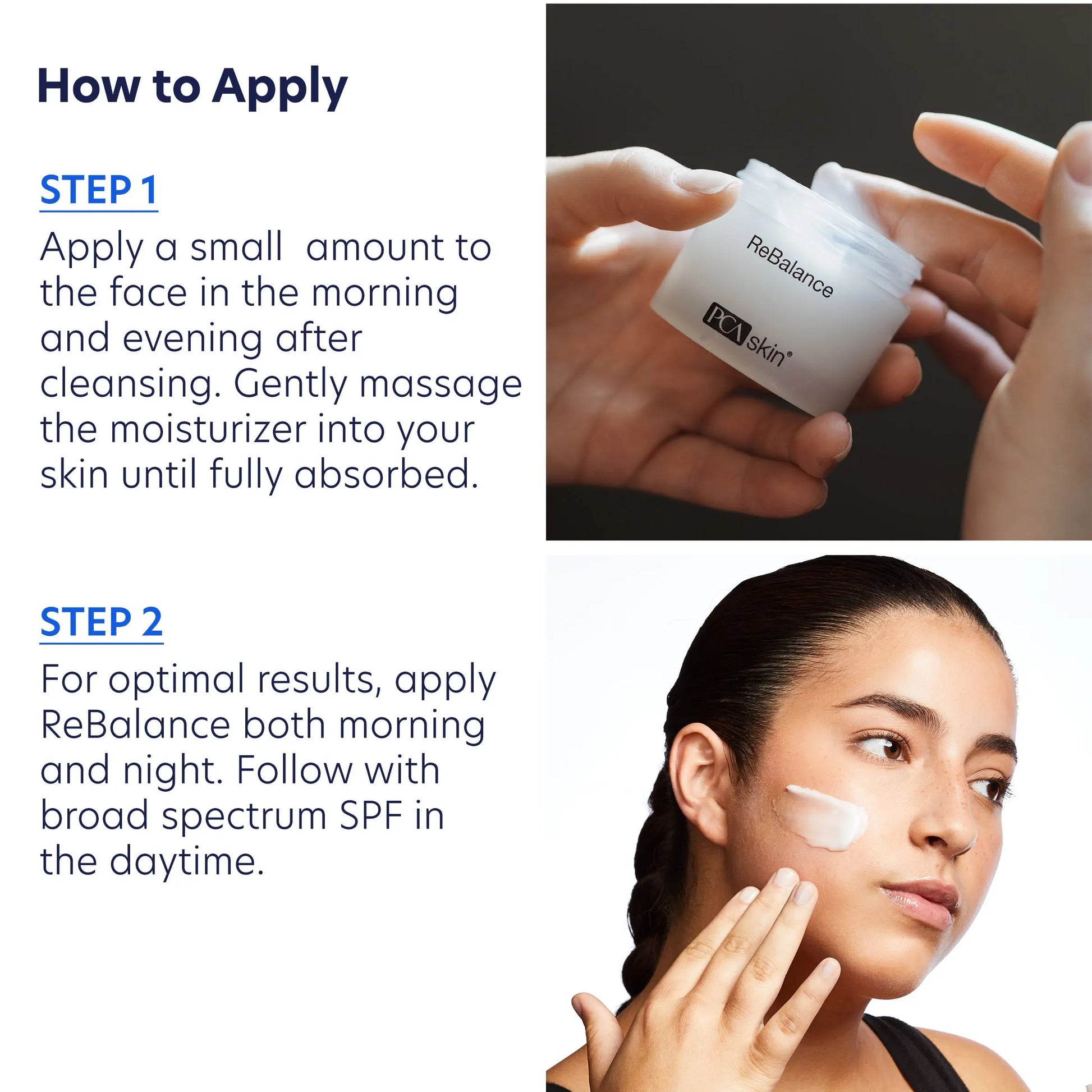 How to Apply

STEP 1
Apply a small  amount to the face in the morning and evening after cleansing. Gently massage the moisturizer into your skin until fully absorbed.

ReBalance
PCA skin®

STEP 2
For optimal results, apply ReBalance both morning and night. Follow with broad spectrum SPF in the daytime.