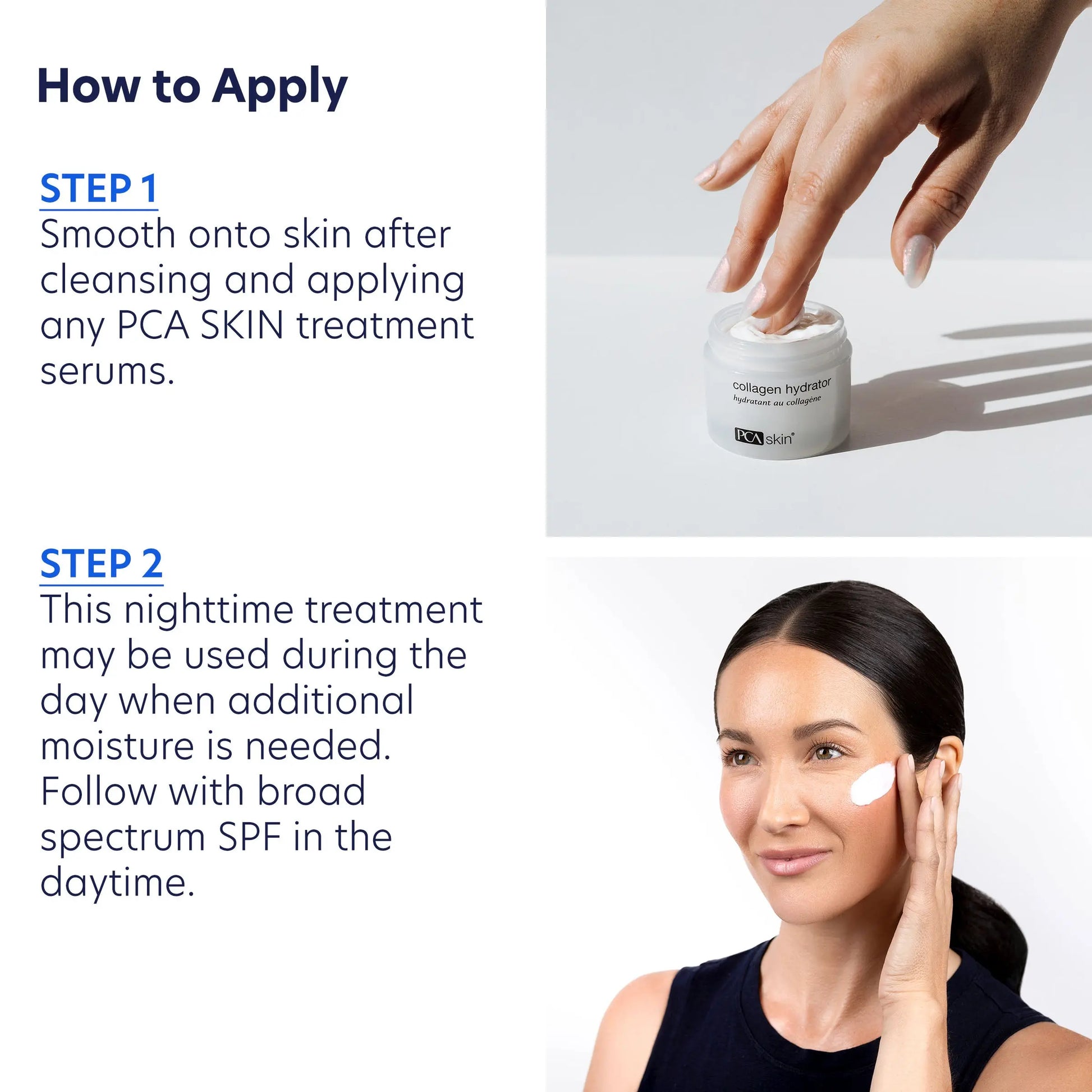 How to Apply

STEP 1
Smooth onto skin after cleansing and applying any PCA SKIN treatment serums.

collagen hydrator
hydratant au collagène
PCA skin®

STEP 2
This nighttime treatment may be used during the day when additional moisture is needed. Follow with broad spectrum SPF in the daytime.